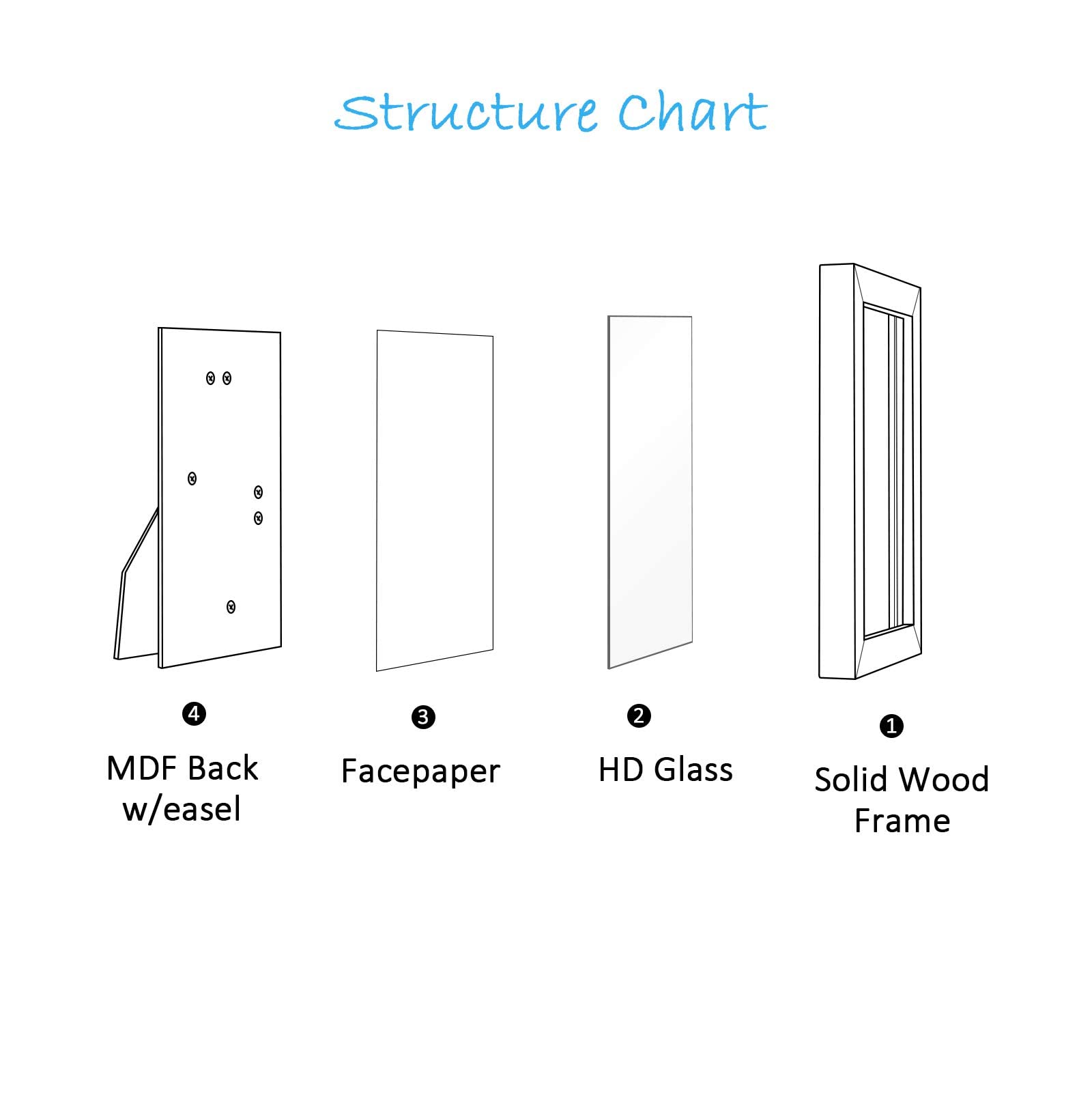 Structure Chart

❹
MDF Back
w/easel

❸
Facepaper

❷
HD Glass

❶
Solid Wood
Frame